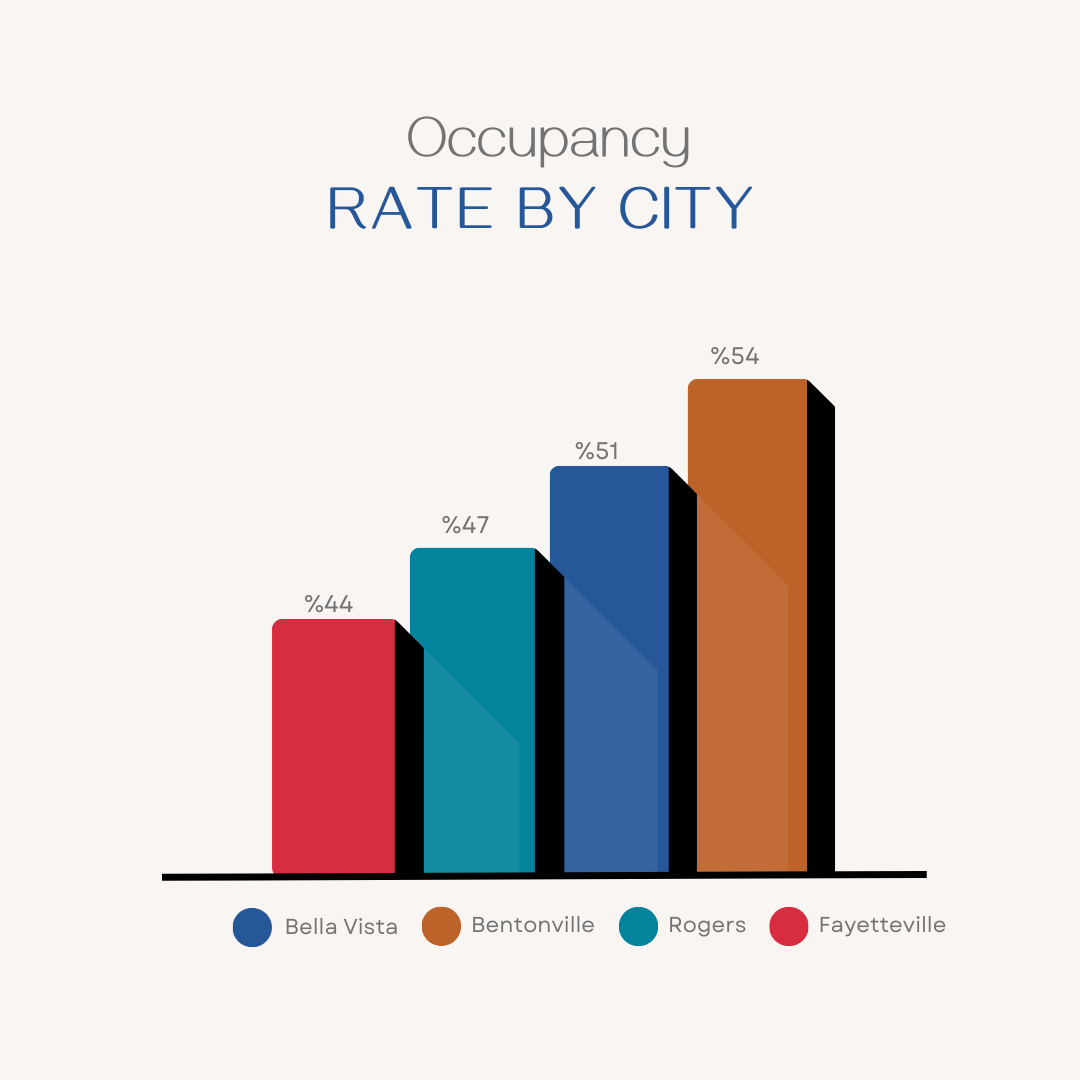 Occupancy
RATE BY CITY

%44
%47
%51
%54

Bella Vista
Bentonville
Rogers
Fayetteville